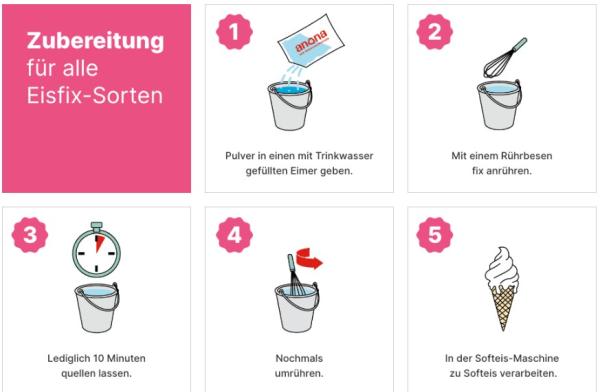 Zubereitung für alle Eisfix-Sorten

1

anona

Pulver in einen mit Trinkwasser gefüllten Eimer geben.

2

Mit einem Rührbesen fix anrühren.

3

Lediglich 10 Minuten quellen lassen.

4

Nochmals umrühren.

5

In der Softeis-Maschine zu Softeis verarbeiten.